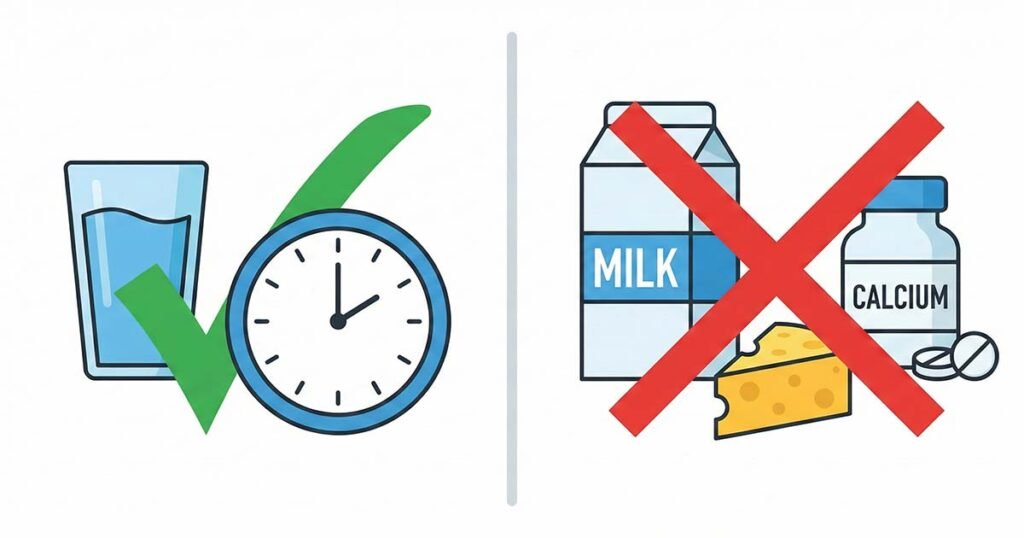 MILK

CALCIUM